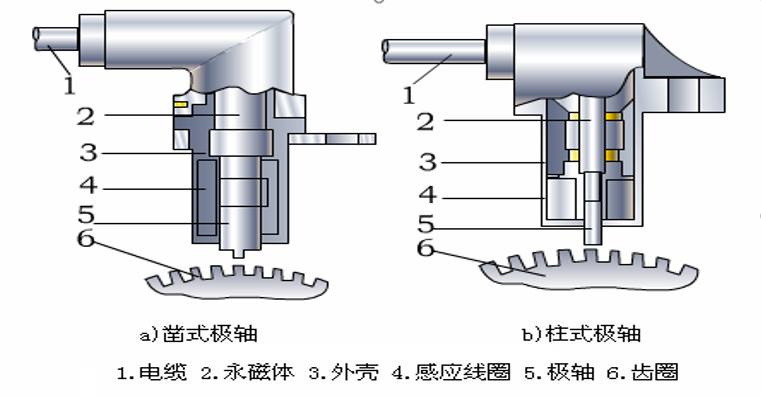 1
2
3
4
5
6

a)凿式极轴

1
2
3
4
5
6

b)柱式极轴

1.电缆 2.永磁体 3.外壳 4.感应线圈 5.极轴 6.齿圈